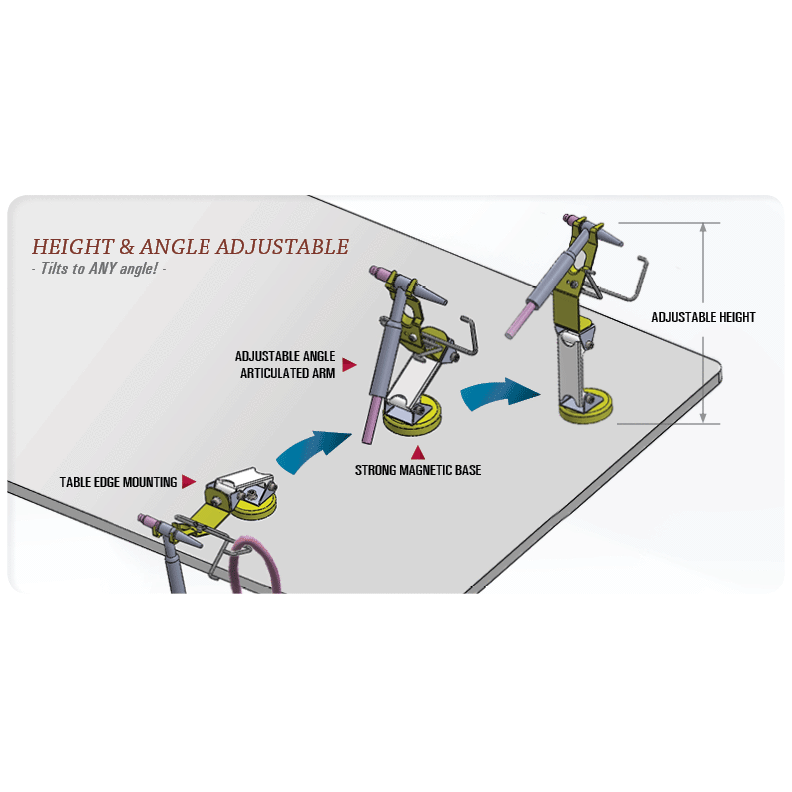 HEIGHT & ANGLE ADJUSTABLE
- Tilts to ANY angle! -

ADJUSTABLE ANGLE ARTICULATED ARM

ADJUSTABLE HEIGHT

TABLE EDGE MOUNTING

STRONG MAGNETIC BASE