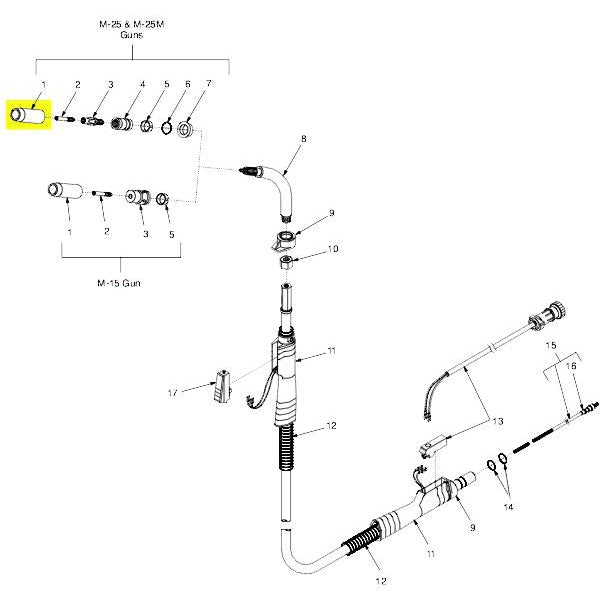 M-25 & M-25M
Guns

1
2
3
4
5
6
7

8

1
2
3
5

M-15 Gun

9

10

11

17

12

13

15
16

14

9

11

12