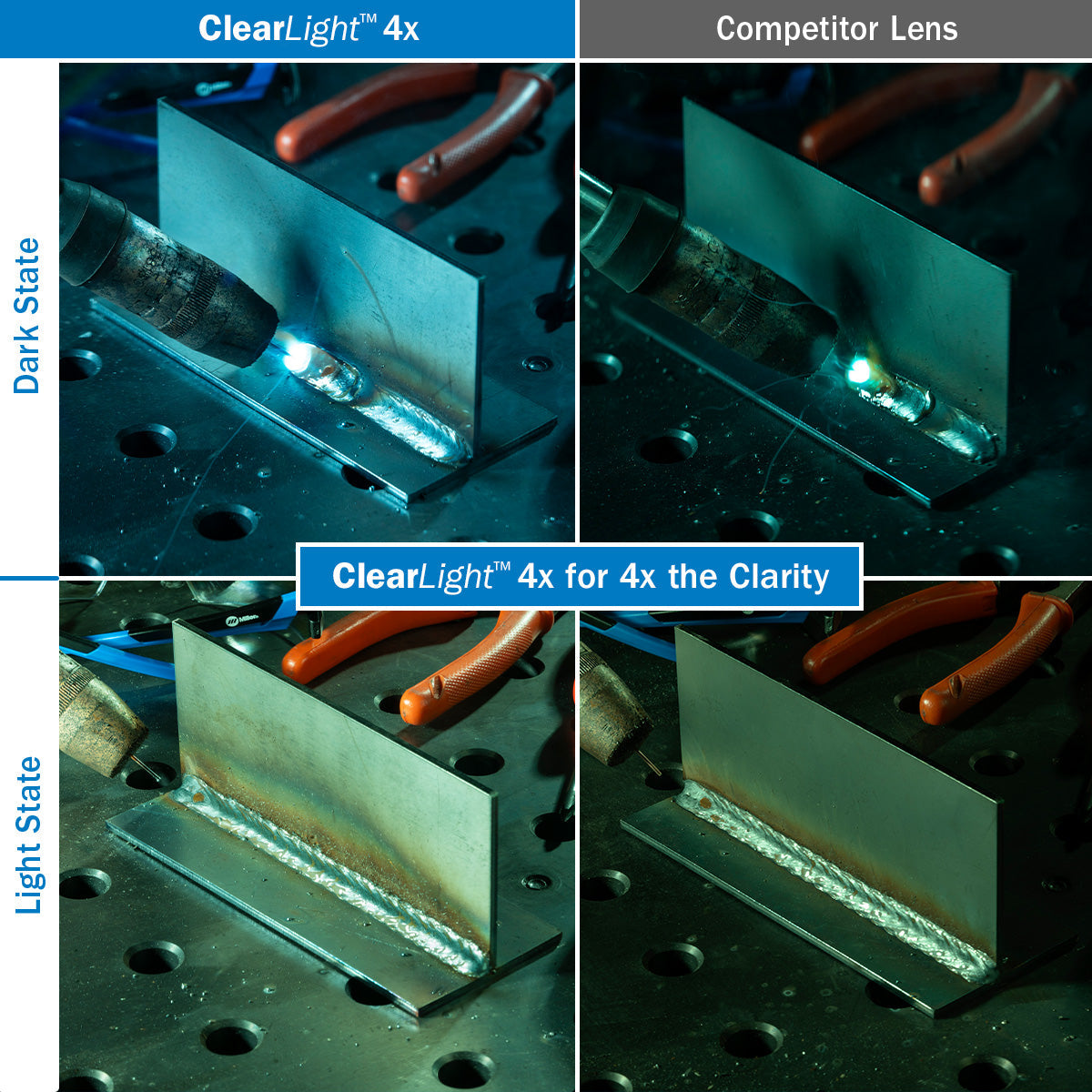 ClearLight™ 4x

Competitor Lens

Dark State

ClearLight™ 4x for 4x the Clarity

Light State